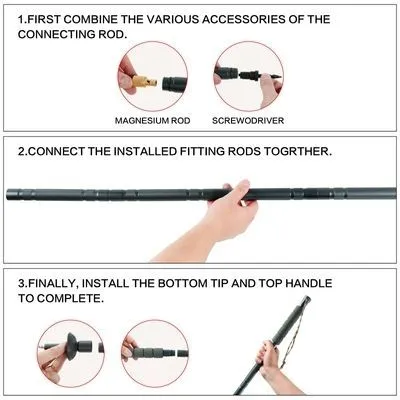 1.FIRST COMBINE THE VARIOUS ACCESSORIES OF THE CONNECTING ROD.

MAGNESIUM ROD

SCREWODRIVER

2.CONNECT THE INSTALLED FITTING RODS TOGRTHER.

3.FINALLY, INSTALL THE BOTTOM TIP AND TOP HANDLE TO COMPLETE.